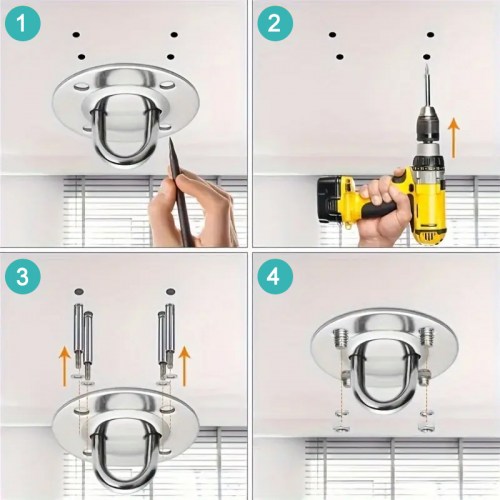 1

2

3

4